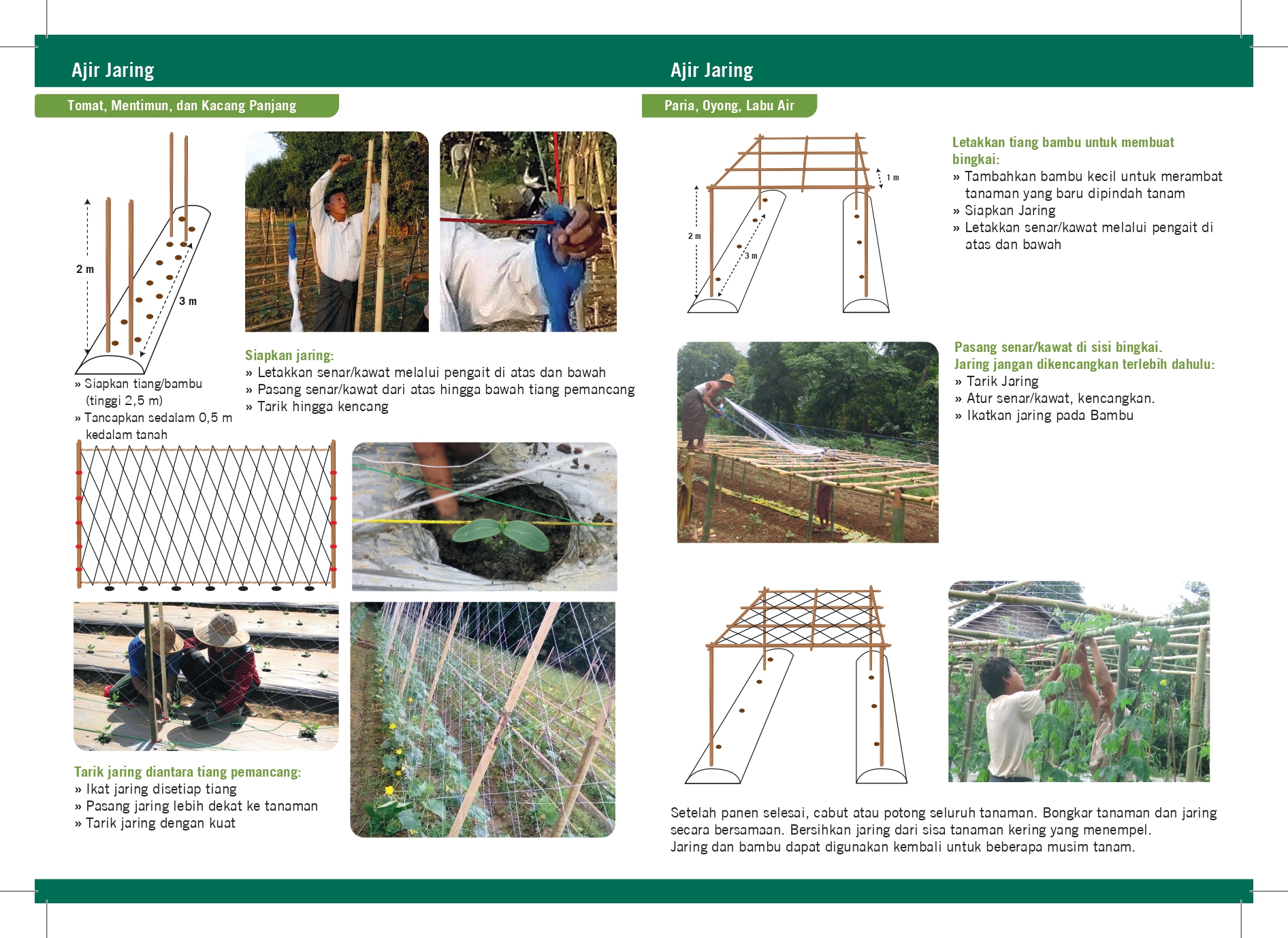 Ajir Jaring

Tomat, Mentimun, dan Kacang Panjang

2 m

3 m

» Siapkan tiang/bambu (tinggi 2,5 m)
» Tancapkan sedalam 0,5 m kedalam tanah

Siapkan jaring:
» Letakkan senar/kawat melalui pengait di atas dan bawah
» Pasang senar/kawat dari atas hingga bawah tiang pemancang
» Tarik hingga kencang

Tarik jaring diantara tiang pemancang:
» Ikat jaring disetiap tiang
» Pasang jaring lebih dekat ke tanaman
» Tarik jaring dengan kuat

Ajir Jaring

Paria, Oyong, Labu Air

1 m

2 m

3 m

Letakkan tiang bambu untuk membuat bingkai:
» Tambahkan bambu kecil untuk merambat tanaman yang baru dipindah tanam
» Siapkan Jaring
» Letakkan senar/kawat melalui pengait di atas dan bawah

Pasang senar/kawat di sisi bingkai.
Jaring jangan dikencangkan terlebih dahulu:
» Tarik Jaring
» Atur senar/kawat, kencangkan.
» Ikatkan jaring pada Bambu

Setelah panen selesai, cabut atau potong seluruh tanaman. Bongkar tanaman dan jaring secara bersamaan. Bersihkan jaring dari sisa tanaman kering yang menempel.
Jaring dan bambu dapat digunakan kembali untuk beberapa musim tanam.